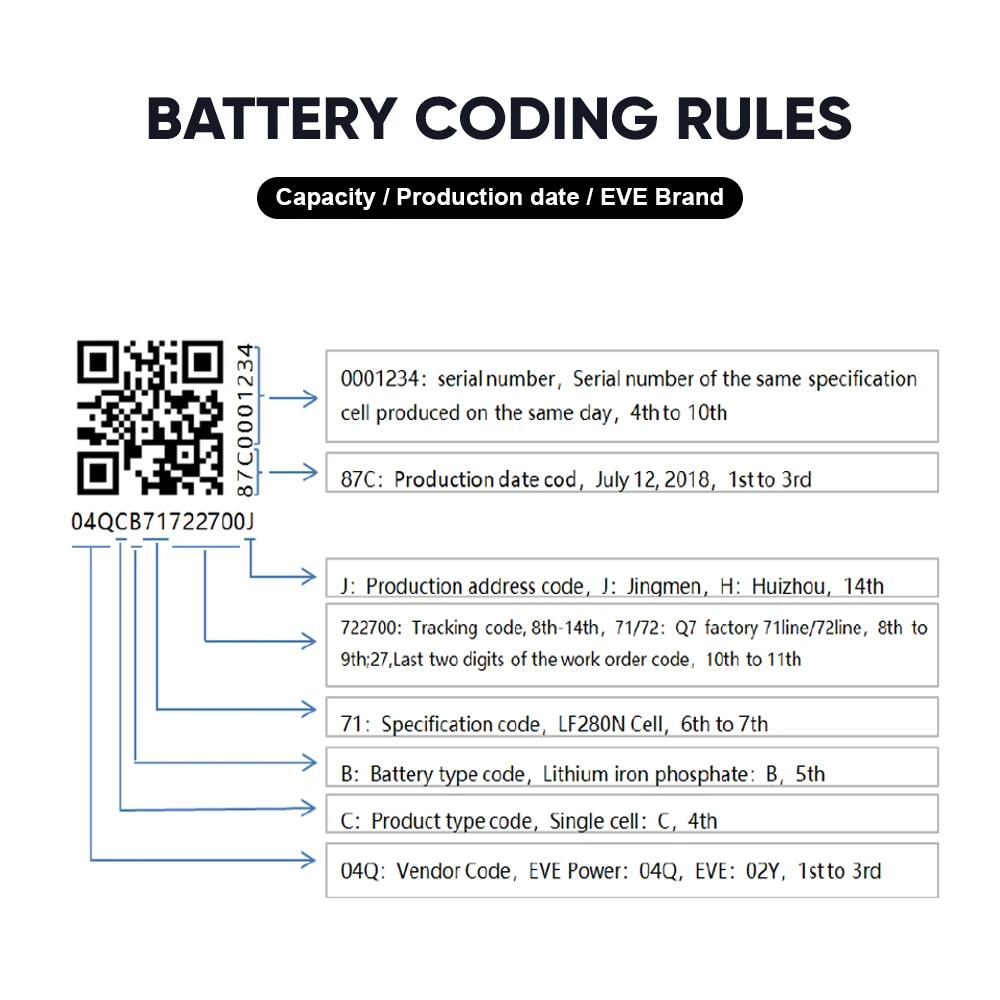 BATTERY CODING RULES

Capacity / Production date / EVE Brand

87C0001234

04QCB71722700J

0001234: serial number, Serial number of the same specification cell produced on the same day, 4th to 10th

87C: Production date cod, July 12, 2018, 1st to 3rd

J: Production address code, J: Jingmen, H: Huizhou, 14th

722700: Tracking code, 8th-14th, 71/72: Q7 factory 71line/72line, 8th to 9th;27,Last two digits of the work order code, 10th to 11th

71: Specification code, LF280N Cell, 6th to 7th

B: Battery type code, Lithium iron phosphate: B, 5th

C: Product type code, Single cell: C, 4th

04Q: Vendor Code, EVE Power: 04Q, EVE: 02Y, 1st to 3rd